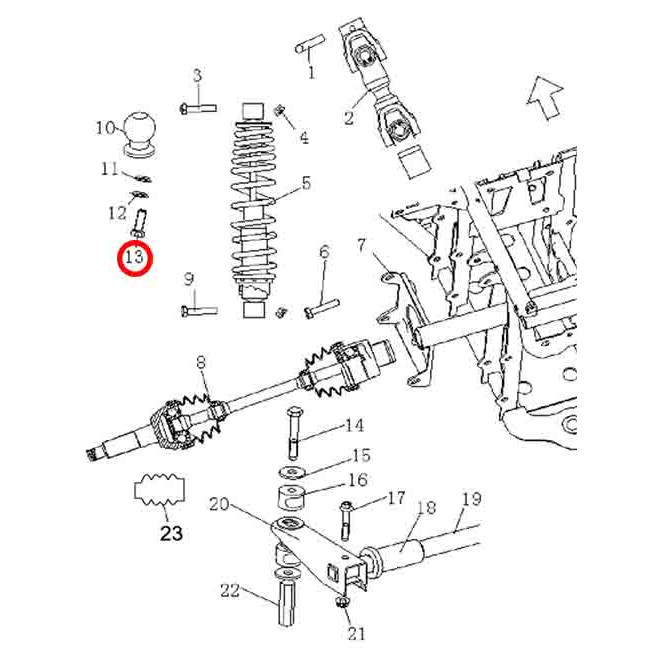 1
2
3
4
5
6
7
8
9
10
11
12
13
14
15
16
17
18
19
20
21
22
23